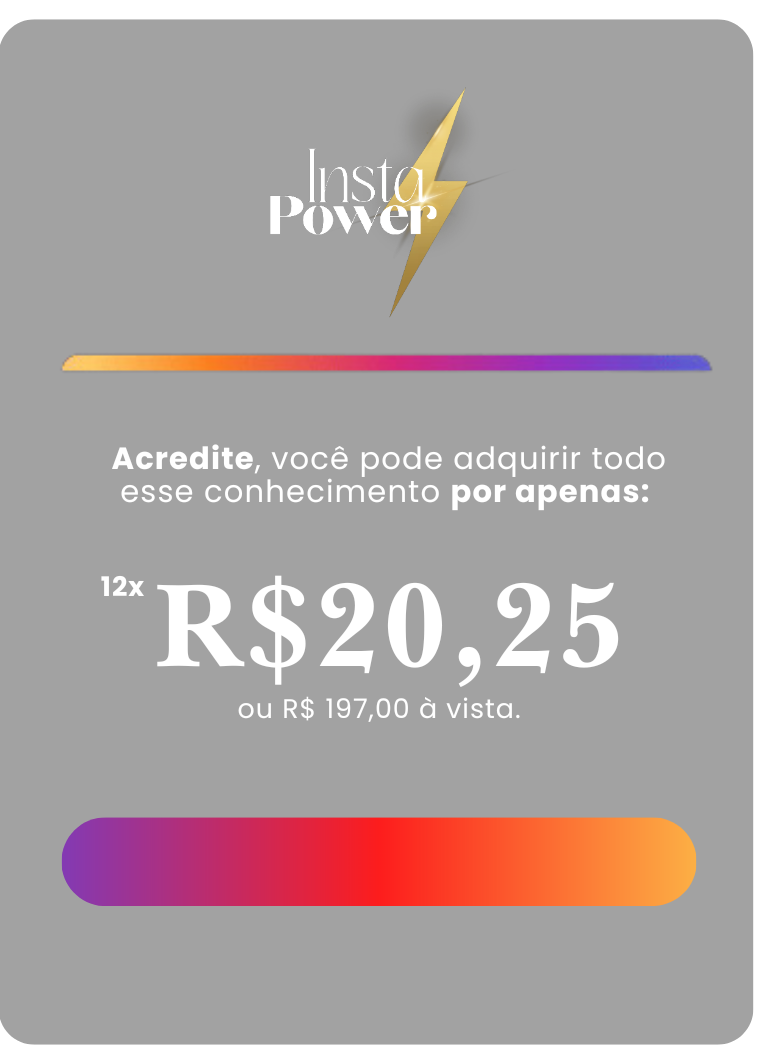 Insta
Power

Acredite, você pode adquirir todo esse conhecimento por apenas:

12x R$20,25

ou R$ 197,00 à vista.